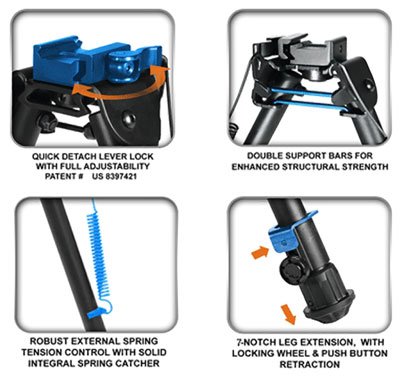 QUICK DETACH LEVER LOCK WITH FULL ADJUSTABILITY PATENT # US 8397421

DOUBLE SUPPORT BARS FOR ENHANCED STRUCTURAL STRENGTH

ROBUST EXTERNAL SPRING TENSION CONTROL WITH SOLID INTEGRAL SPRING CATCHER

7-NOTCH LEG EXTENSION, WITH LOCKING WHEEL & PUSH BUTTON RETRACTION